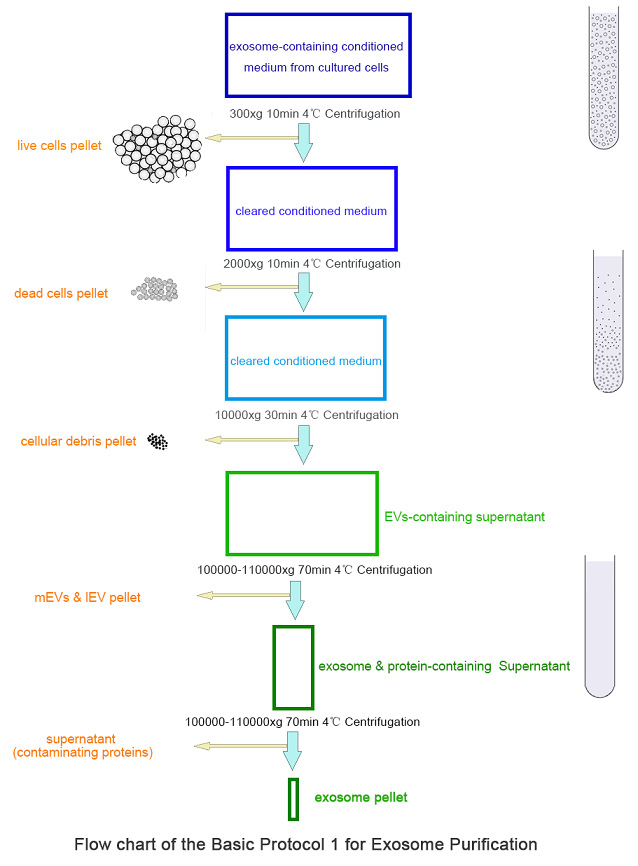 exosome-containing conditioned medium from cultured cells

300xg 10min 4℃ Centrifugation

live cells pellet

cleared conditioned medium

2000xg 10min 4℃ Centrifugation

dead cells pellet

cleared conditioned medium

10000xg 30min 4℃ Centrifugation

cellular debris pellet

EVs-containing supernatant

100000-110000xg 70min 4℃ Centrifugation

mEVs & lEV pellet

exosome & protein-containing Supernatant

100000-110000xg 70min 4℃ Centrifugation

supernatant (contaminating proteins)

exosome pellet

Flow chart of the Basic Protocol 1 for Exosome Purification